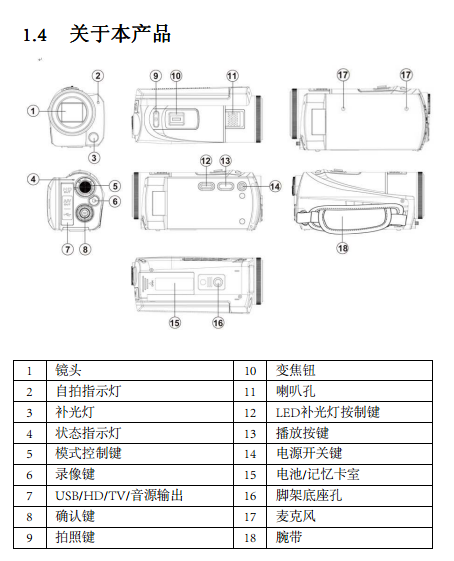 1.4 关于本产品

1 2 3 4 5 6 7 8 9 10 11 12 13 14 15 16 17 17 18

| 1 | 镜头 | 10 | 变焦钮 |
|---|---|---|---|
| 2 | 自拍指示灯 | 11 | 喇叭孔 |
| 3 | 补光灯 | 12 | LED补光灯按制键 |
| 4 | 状态指示灯 | 13 | 播放按键 |
| 5 | 模式控制键 | 14 | 电源开关键 |
| 6 | 录像键 | 15 | 电池/记忆卡室 |
| 7 | USB/HD/TV/音源输出 | 16 | 脚架底座孔 |
| 8 | 确认键 | 17 | 麦克风 |
| 9 | 拍照键 | 18 | 腕带 |