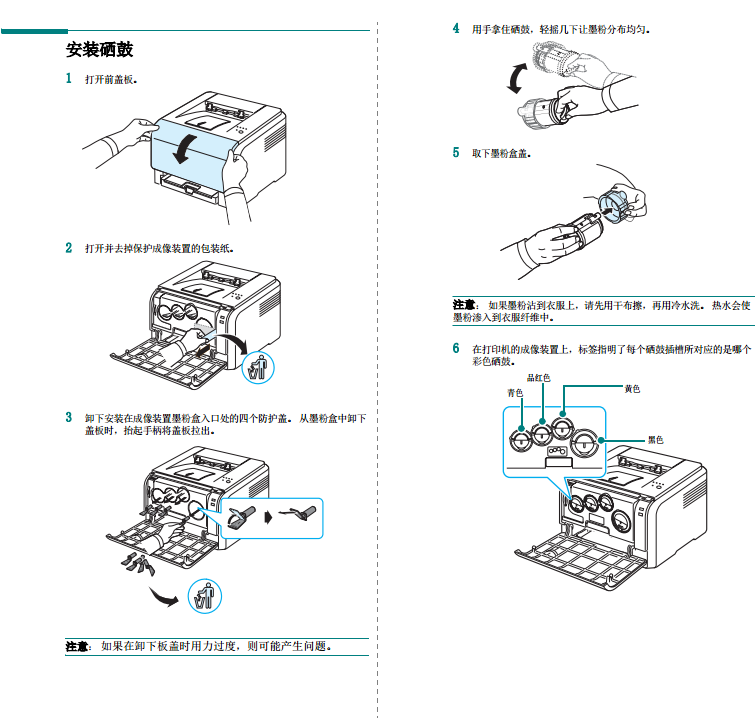 安装硒鼓

1 打开前盖板。

2 打开并去掉保护成像装置的包装纸。

3 卸下安装在成像装置墨粉盒入口处的四个防护盖。从墨粉盒中卸下盖板时，抬起手柄将盖板拉出。

注意：如果在卸下板盖时用力过度，则可能产生问题。

4 用手拿住硒鼓，轻摇几下让墨粉分布均匀。

5 取下墨粉盒盖。

注意：如果墨粉沾到衣服上，请先用干布擦，再用冷水洗。热水会使墨粉渗入到衣服纤维中。

6 在打印机的成像装置上，标签指明了每个硒鼓插槽所对应的是哪个彩色硒鼓。

品红色
青色
黄色
黑色