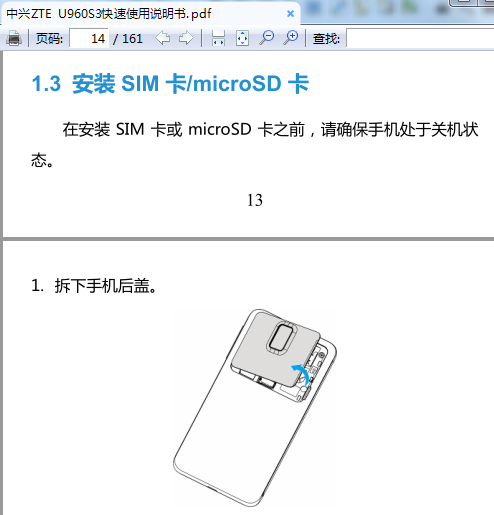 中兴ZTE U960S3快速使用说明书.pdf ×

页码: 14 / 161 查找:

1.3 安装 SIM 卡/microSD 卡

在安装 SIM 卡或 microSD 卡之前，请确保手机处于关机状态。

13

1. 拆下手机后盖。