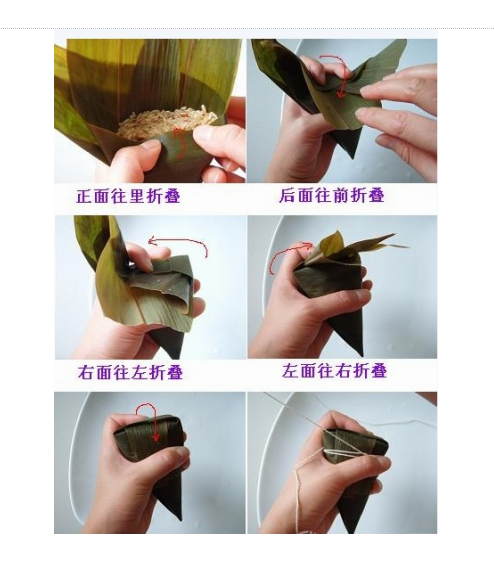 正面往里折叠

后面往前折叠

右面往左折叠

左面往右折叠